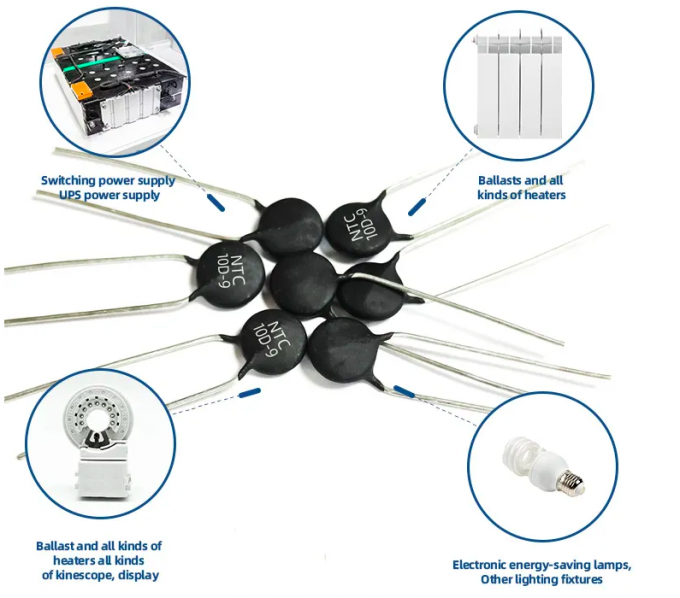 Switching power supply
UPS power supply

Ballasts and all kinds of heaters

NTC
10D-9

NTC
10D-9

NTC
10D-9

Ballast and all kinds of heaters all kinds of kinescope, display

Electronic energy-saving lamps, Other lighting fixtures