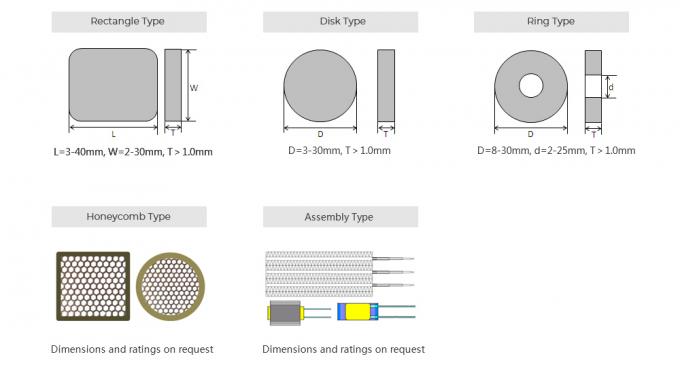 Rectangle Type

W

L

T

L=3-40mm, W=2-30mm, T > 1.0mm

Disk Type

D

T

D=3-30mm, T > 1.0mm

Ring Type

d

D

T

D=8-30mm, d=2-25mm, T > 1.0mm

Honeycomb Type

Dimensions and ratings on request

Assembly Type

Dimensions and ratings on request